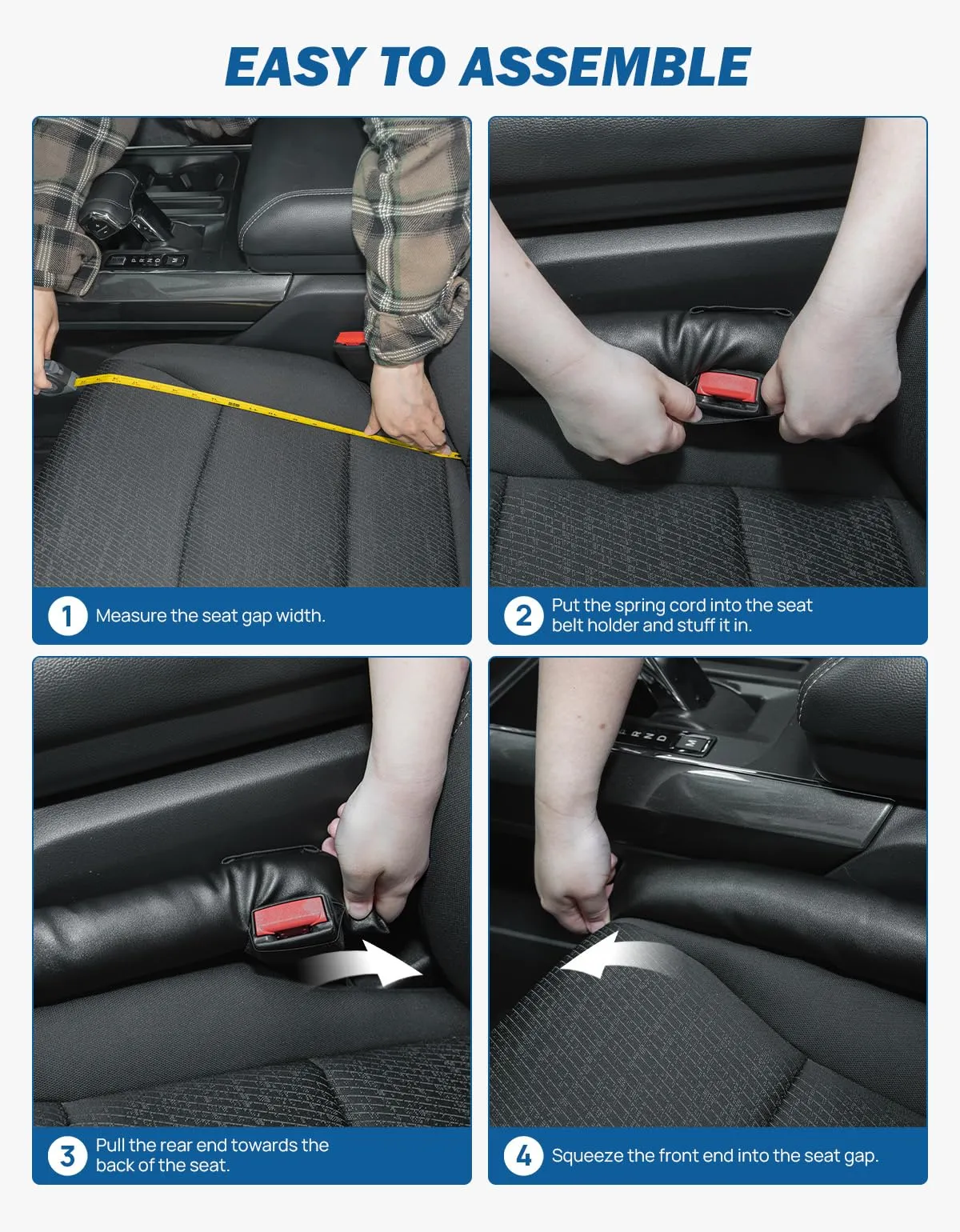 EASY TO ASSEMBLE

1 Measure the seat gap width.

2 Put the spring cord into the seat belt holder and stuff it in.

3 Pull the rear end towards the back of the seat.

4 Squeeze the front end into the seat gap.